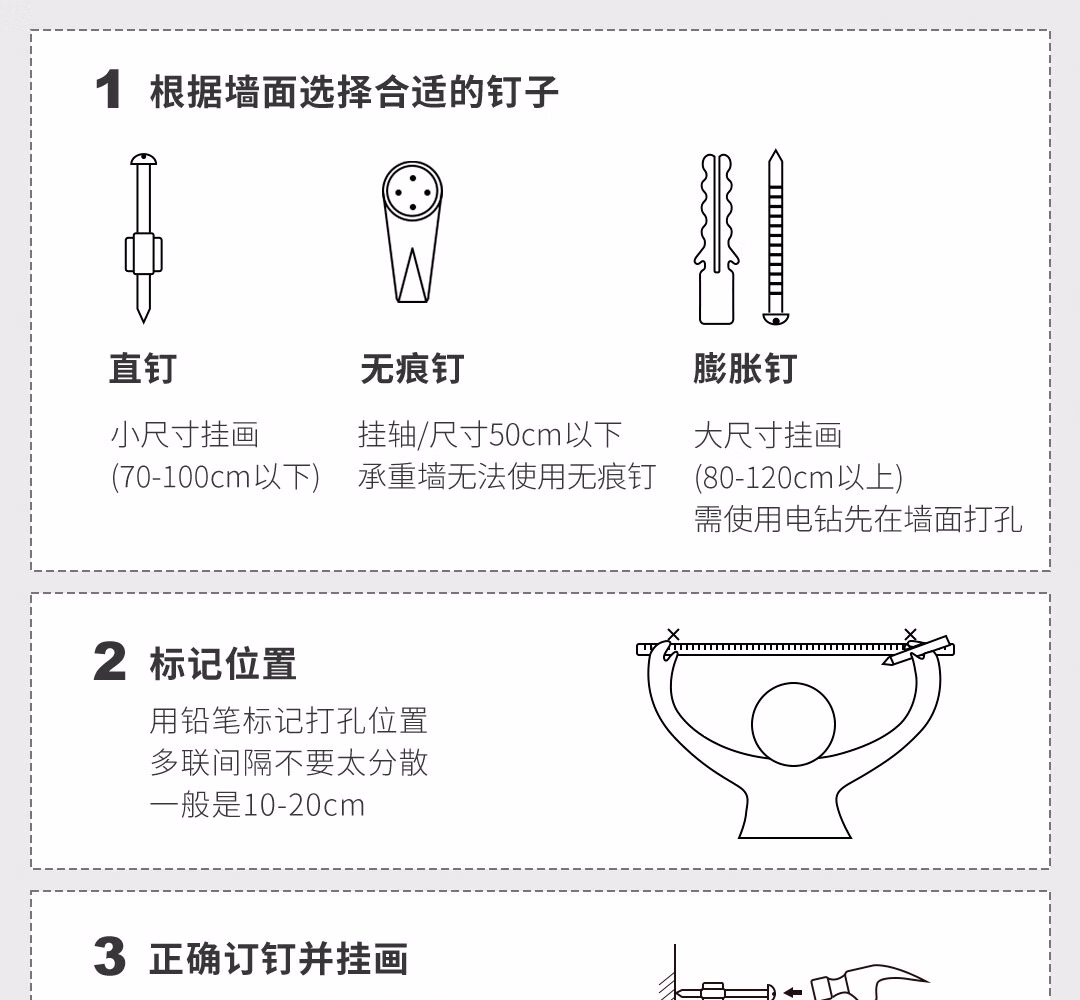 1 根据墙面选择合适的钉子

直钉
小尺寸挂画
(70-100cm以下)

无痕钉
挂轴/尺寸50cm以下
承重墙无法使用无痕钉

膨胀钉
大尺寸挂画
(80-120cm以上)
需使用电钻先在墙面打孔

2 标记位置
用铅笔标记打孔位置
多联间隔不要太分散
一般是10-20cm

3 正确订钉并挂画