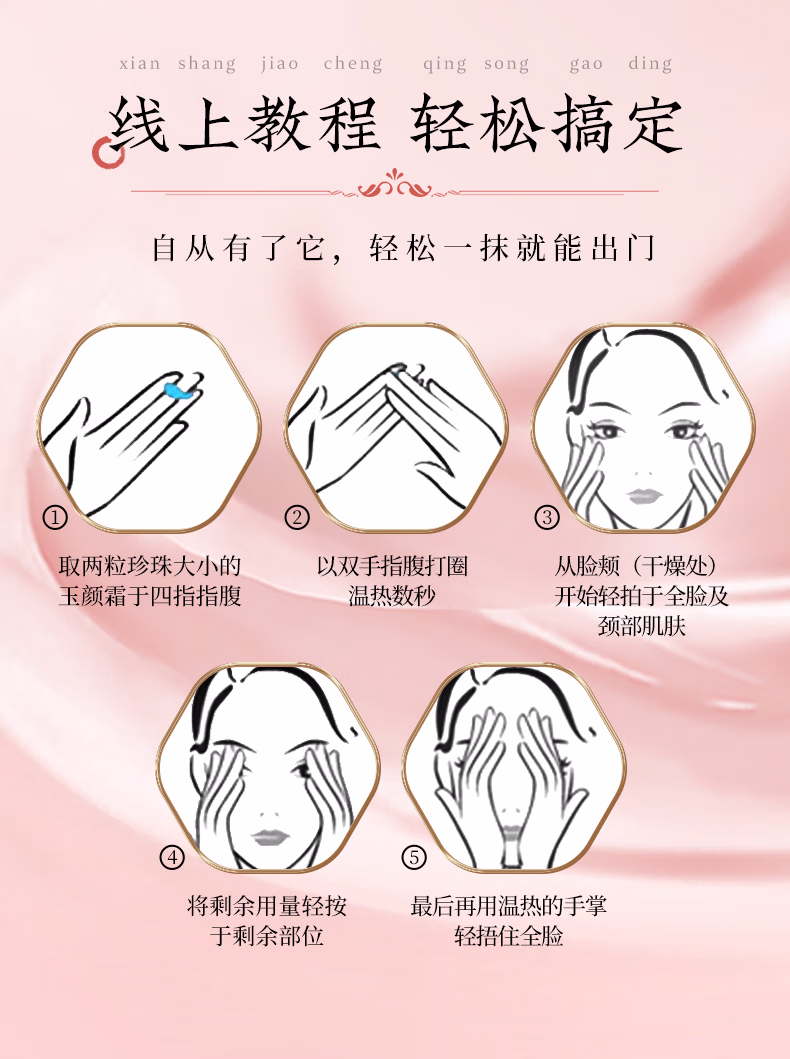 xian shang jiao cheng qing song gao ding

线上教程 轻松搞定

自从有了它，轻松一抹就能出门

①

取两粒珍珠大小的玉颜霜于四指指腹

②

以双手指腹打圈温热数秒

③

从脸颊（干燥处）开始轻拍于全脸及颈部肌肤

④

将剩余用量轻按于剩余部位

⑤

最后再用温热的手掌轻捂住全脸