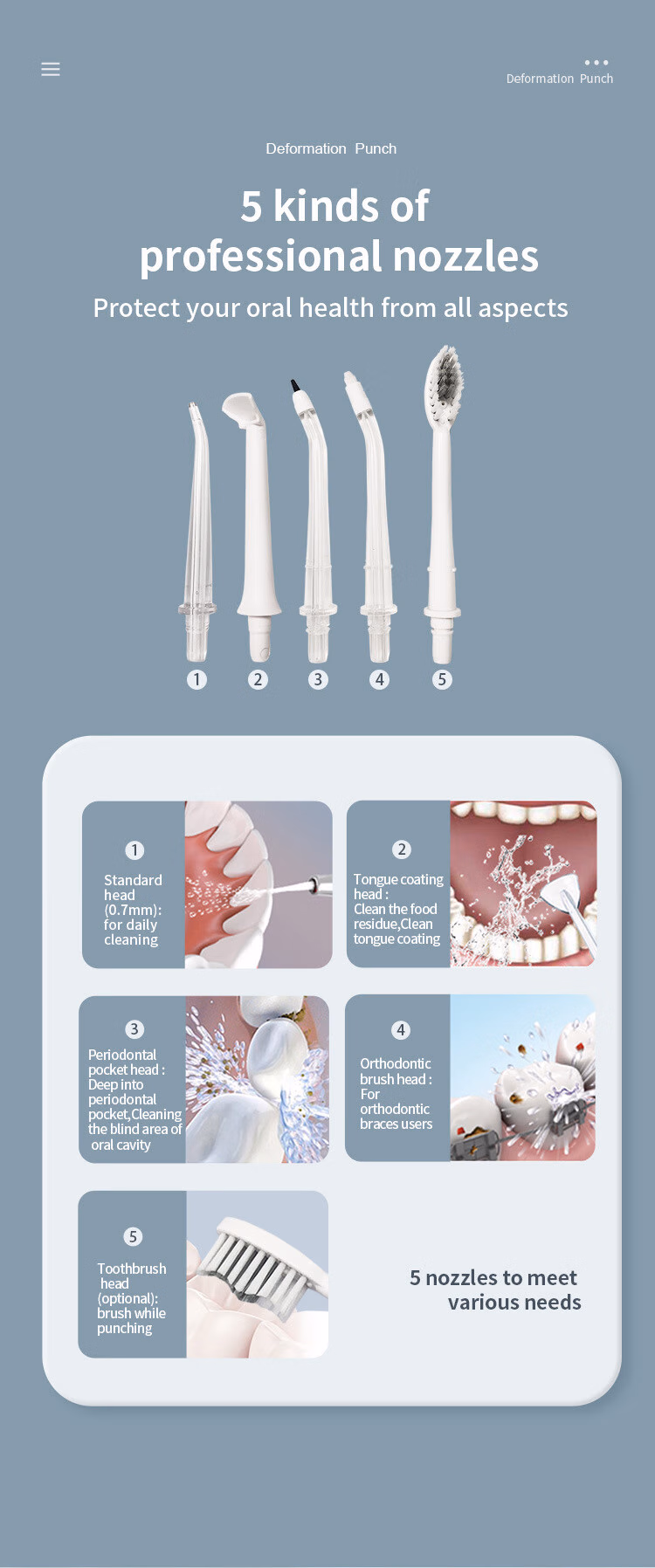 Deformation Punch

Deformation Punch

5 kinds of professional nozzles

Protect your oral health from all aspects

1 2 3 4 5

1
Standard head (0.7mm): for daily cleaning

2
Tongue coating head : Clean the food residue,Clean tongue coating

3
Periodontal pocket head : Deep into periodontal pocket,Cleaning the blind area of oral cavity

4
Orthodontic brush head : For orthodontic braces users

5
Toothbrush head (optional): brush while punching

5 nozzles to meet various needs